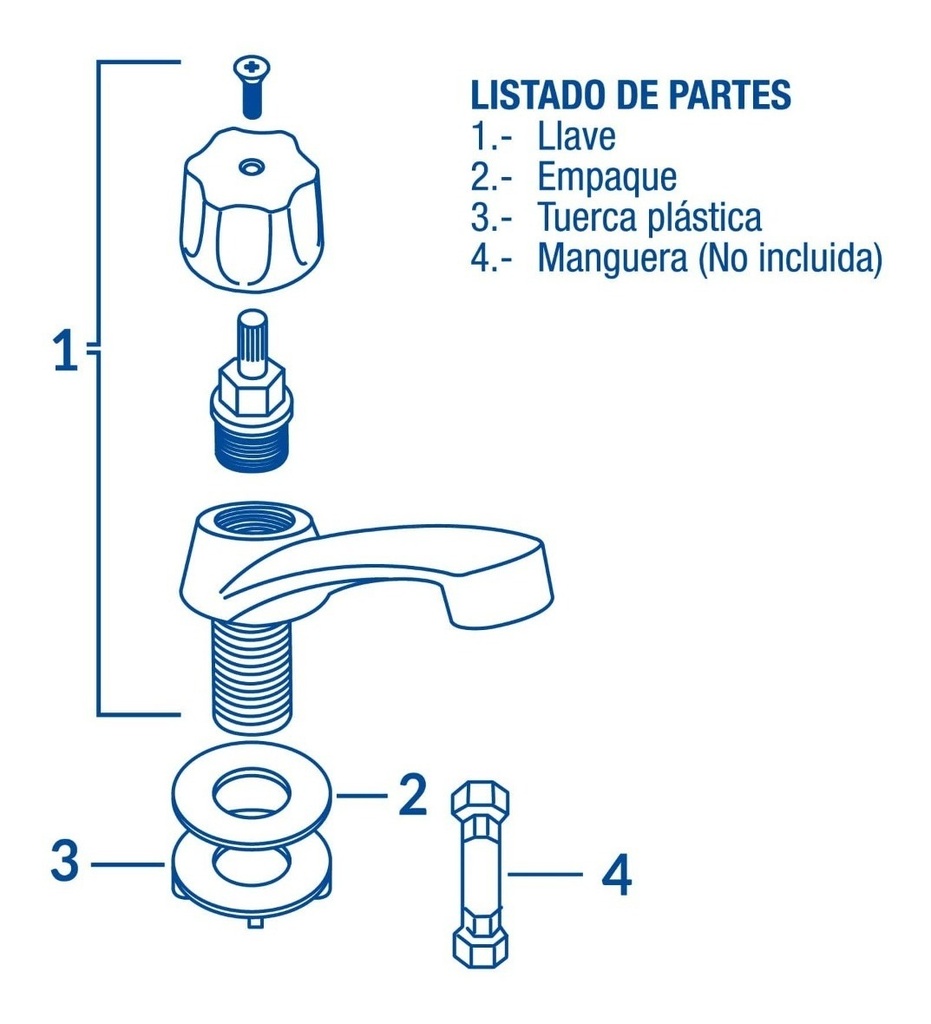 LISTADO DE PARTES
1.- Llave
2.- Empaque
3.- Tuerca plástica
4.- Manguera (No incluida)

1

2

3

4